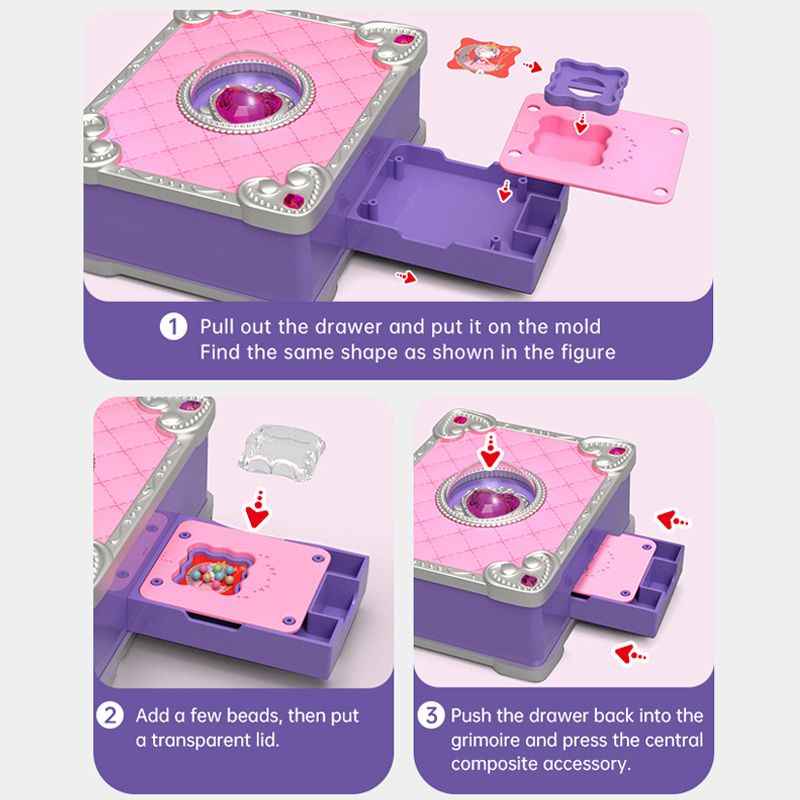 1 Pull out the drawer and put it on the mold
Find the same shape as shown in the figure

2 Add a few beads, then put a transparent lid.

3 Push the drawer back into the grimoire and press the central composite accessory.